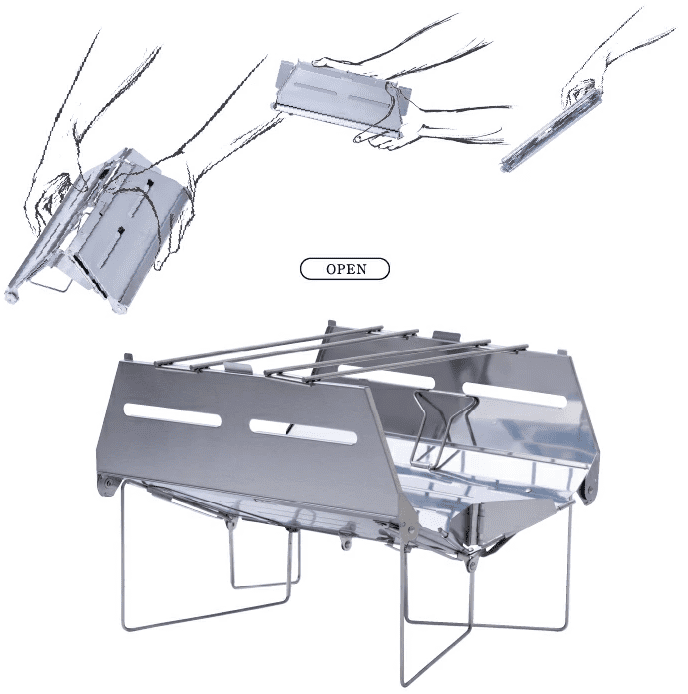 OPEN