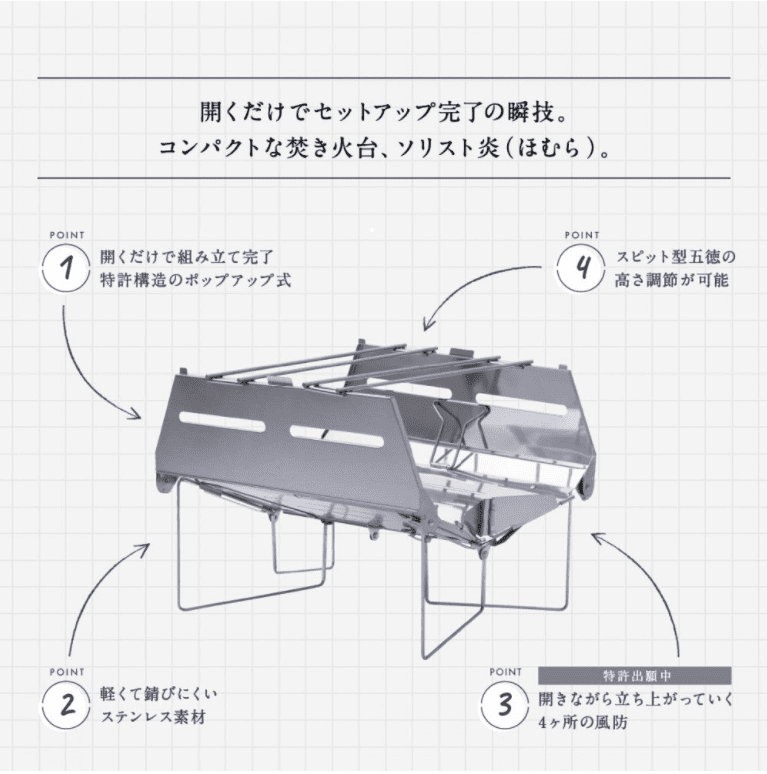 開くだけでセットアップ完了の瞬技。
コンパクトな焚き火台、ソリスト炎（ほむら）。

POINT
1
開くだけで組み立て完了
特許構造のポップアップ式

POINT
4
スピット型五徳の
高さ調節が可能

POINT
2
軽くて錆びにくい
ステンレス素材

POINT
3
特許出願中
開きながら立ち上がっていく
4ヶ所の風防