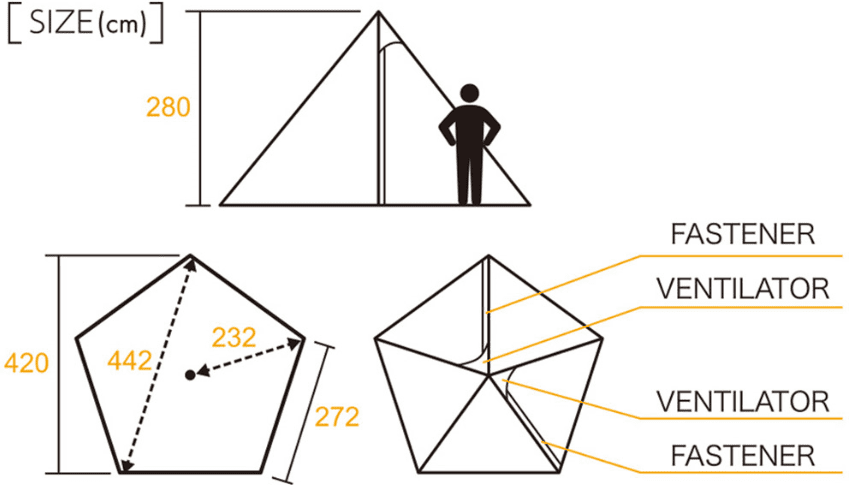 [ SIZE (cm) ]

280

420

442

232

272

FASTENER

VENTILATOR

VENTILATOR

FASTENER