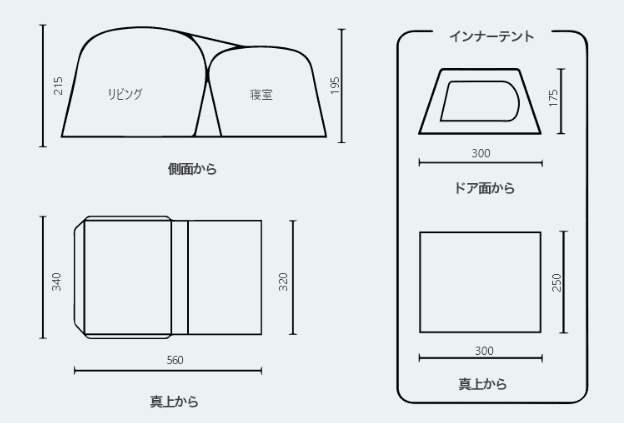 215

リビング

寝室

195

側面から

340

320

560

真上から

インナーテント

175

300

ドア面から

250

300

真上から